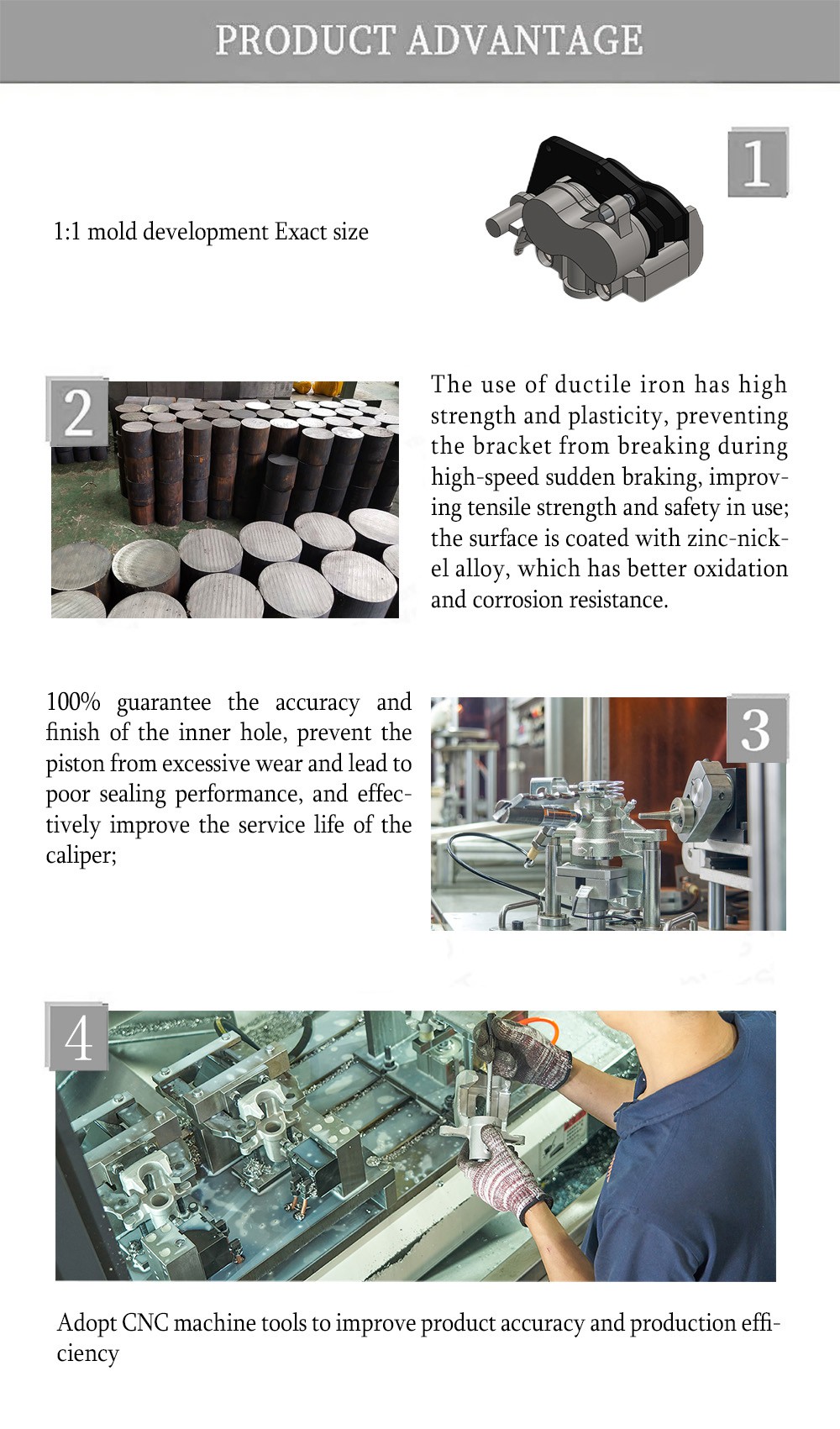 PRODUCT ADVANTAGE

1

1:1 mold development Exact size

2

The use of ductile iron has high strength and plasticity, preventing the bracket from breaking during high-speed sudden braking, improving tensile strength and safety in use; the surface is coated with zinc-nickel alloy, which has better oxidation and corrosion resistance.

100% guarantee the accuracy and finish of the inner hole, prevent the piston from excessive wear and lead to poor sealing performance, and effectively improve the service life of the caliper;

3

4

Adopt CNC machine tools to improve product accuracy and production efficiency